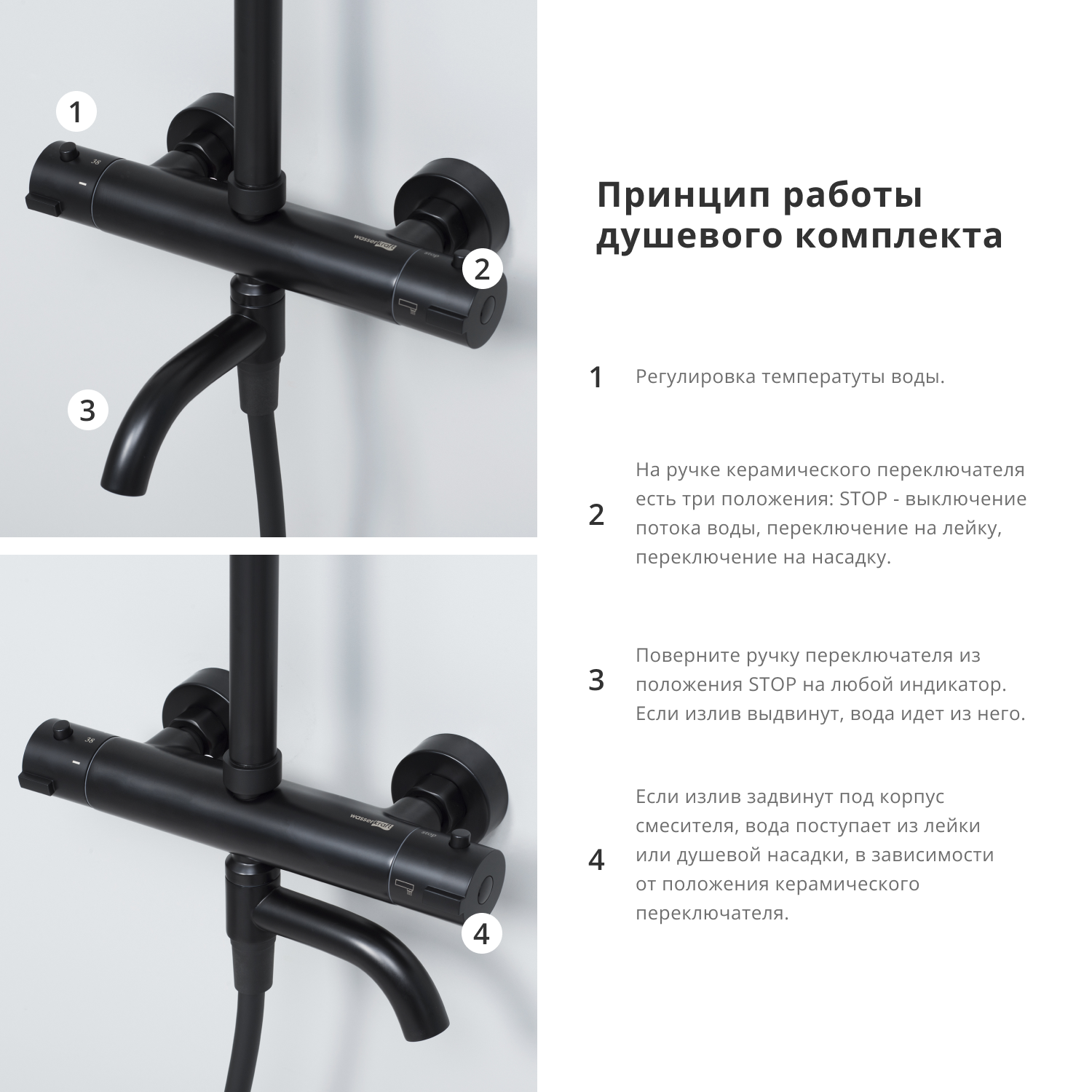 1

38

wasserkraft

stop

2

3

38

wasserkraft

stop

4

Принцип работы душевого комплекта

1 Регулировка температуты воды.

2 На ручке керамического переключателя есть три положения: STOP - выключение потока воды, переключение на лейку, переключение на насадку.

3 Поверните ручку переключателя из положения STOP на любой индикатор. Если излив выдвинут, вода идет из него.

4 Если излив задвинут под корпус смесителя, вода поступает из лейки или душевой насадки, в зависимости от положения керамического переключателя.