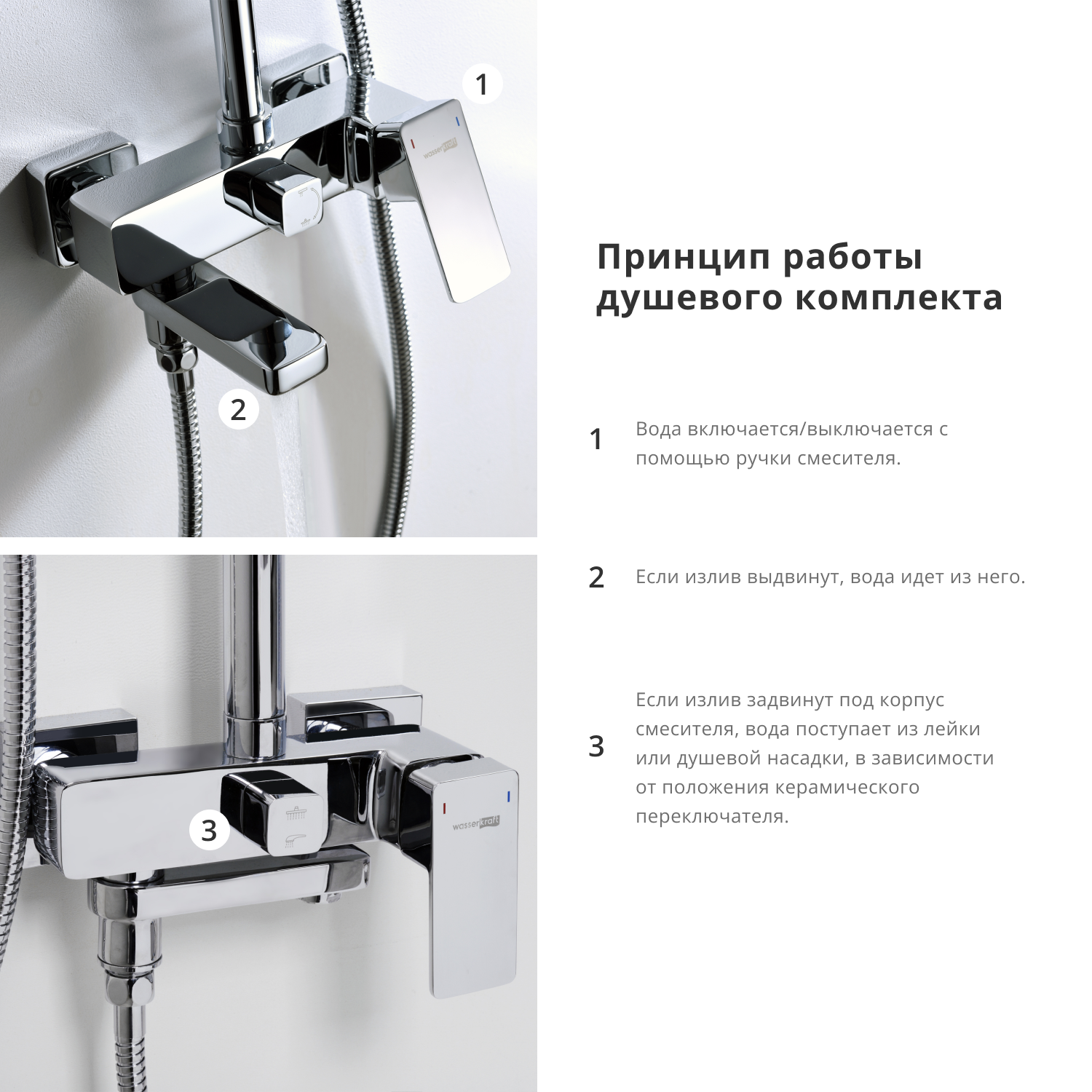 1

wasserkraft

2

3

wasserkraft

Принцип работы душевого комплекта

1 Вода включается/выключается с помощью ручки смесителя.

2 Если излив выдвинут, вода идет из него.

3 Если излив задвинут под корпус смесителя, вода поступает из лейки или душевой насадки, в зависимости от положения керамического переключателя.