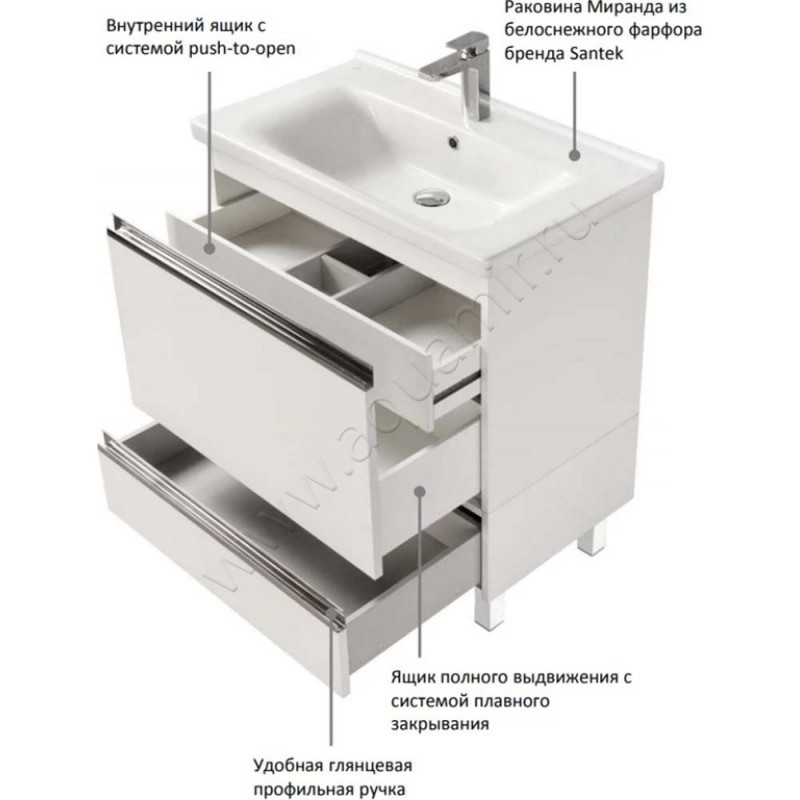 Внутренний ящик с системой push-to-open

Раковина Миранда из белоснежного фарфора бренда Santek

www.aquamir.ru

Ящик полного выдвижения с системой плавного закрывания

Удобная глянцевая профильная ручка