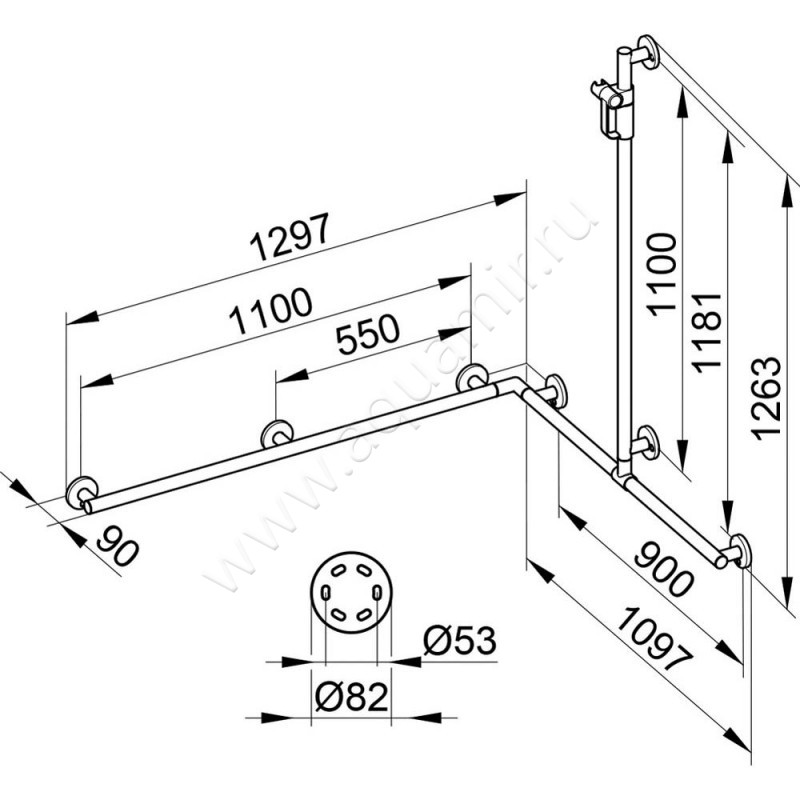 1297
1100
550
90
1100
1181
1263
900
1097
Ø53
Ø82
www.aquamir.ru