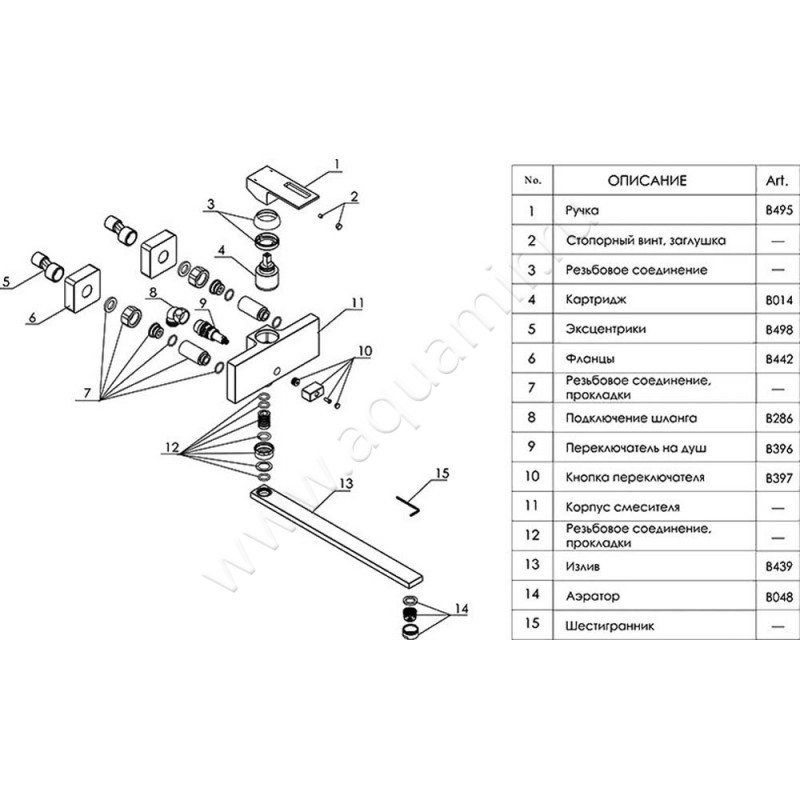 1
2
3
4
5
6
7
8
9
10
11
12
13
14
15

www.aquamir.ru

| No. | ОПИСАНИЕ | Art. |
|---|---|---|
| 1 | Ручка | B495 |
| 2 | Стопорный винт, заглушка | — |
| 3 | Резьбовое соединение | — |
| 4 | Картридж | B014 |
| 5 | Эксцентрики | B498 |
| 6 | Фланцы | B442 |
| 7 | Резьбовое соединение, прокладки | — |
| 8 | Подключение шланга | B286 |
| 9 | Переключатель на душ | B396 |
| 10 | Кнопка переключателя | B397 |
| 11 | Корпус смесителя | — |
| 12 | Резьбовое соединение, прокладки | — |
| 13 | Излив | B439 |
| 14 | Аэратор | B048 |
| 15 | Шестигранник | — |