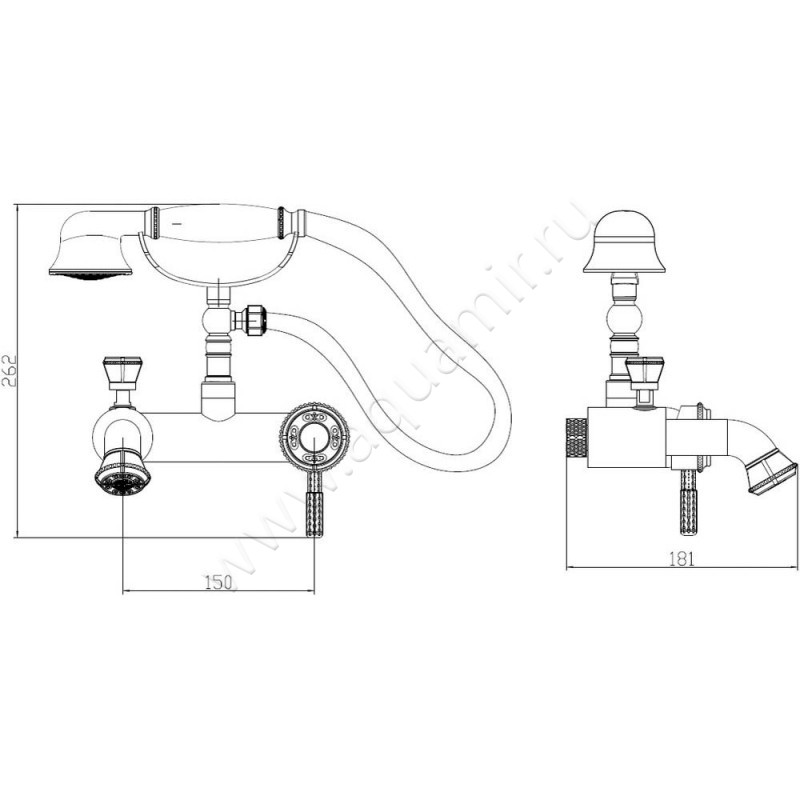 262
150
181
www.aquamir.ru