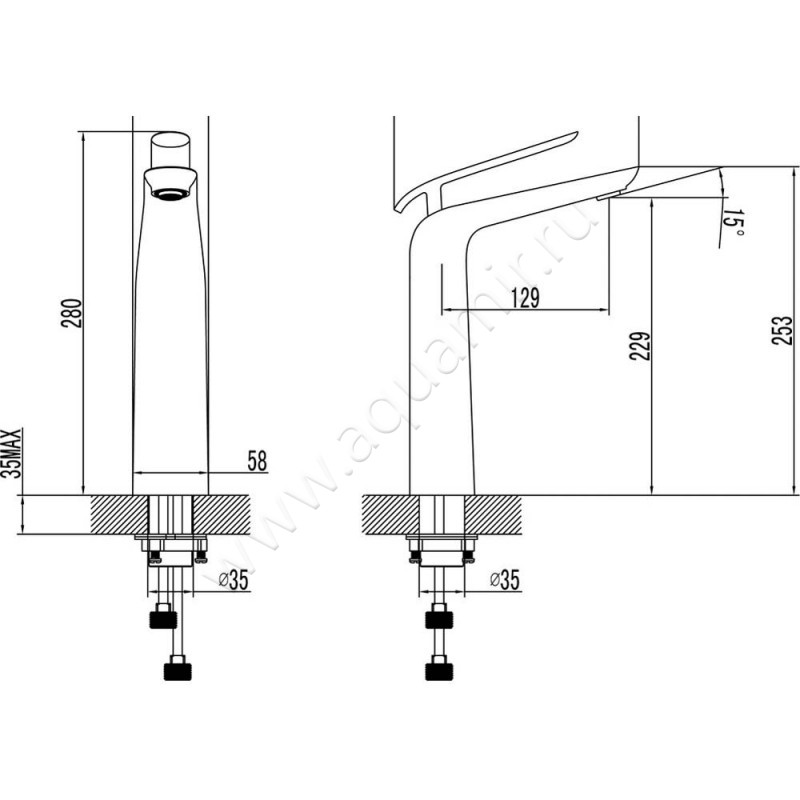 280
35MAX
58
ø35
15°
129
229
253
ø35
www.aquamir.ru