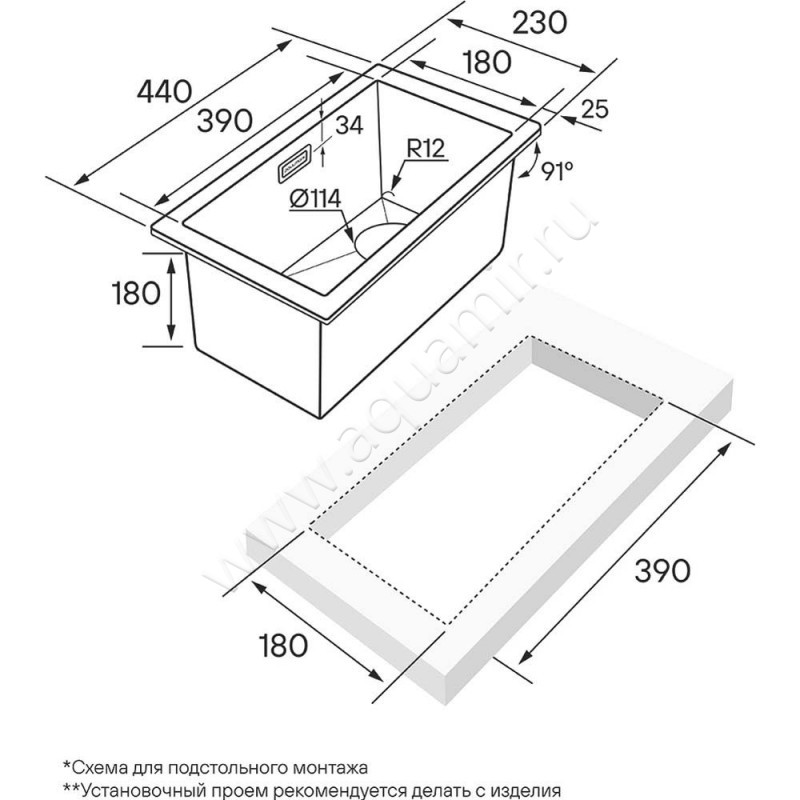 230
180
440
390
25
34
R12
91°
Ø114
180
www.aquamir.ru
390
180
*Схема для подстольного монтажа
**Установочный проем рекомендуется делать с изделия