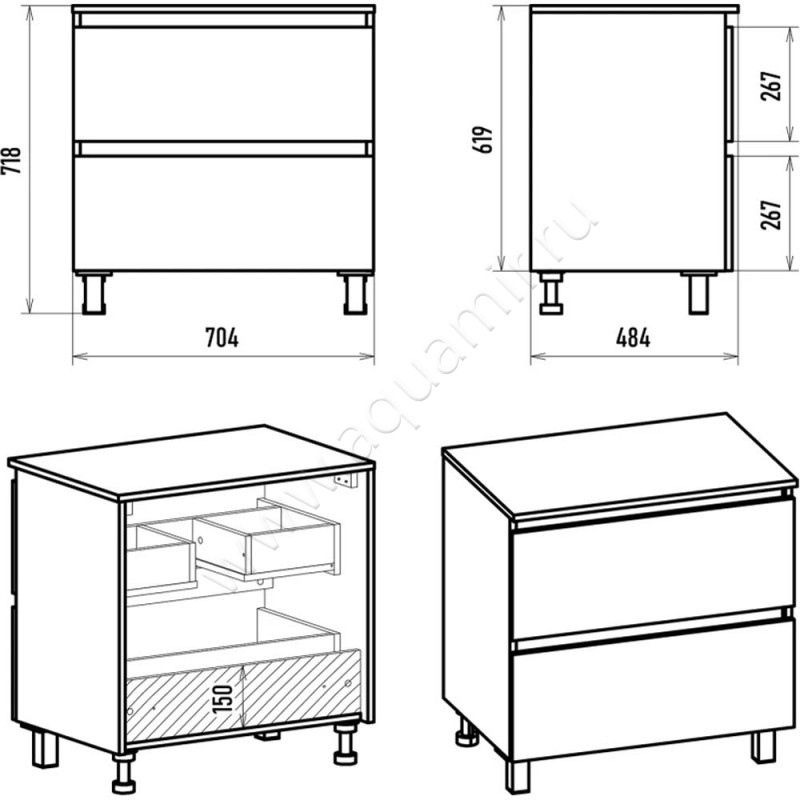 718

704

619

267

267

484

www.aquamir.ru

150