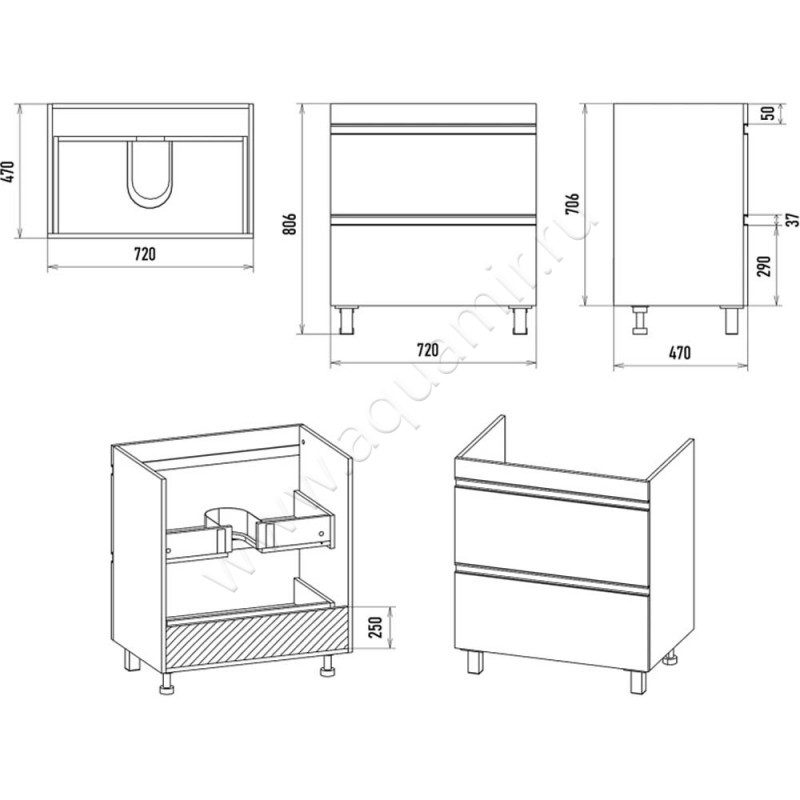 470
720
806
720
706
50
37
290
470
250
www.aquamir.ru