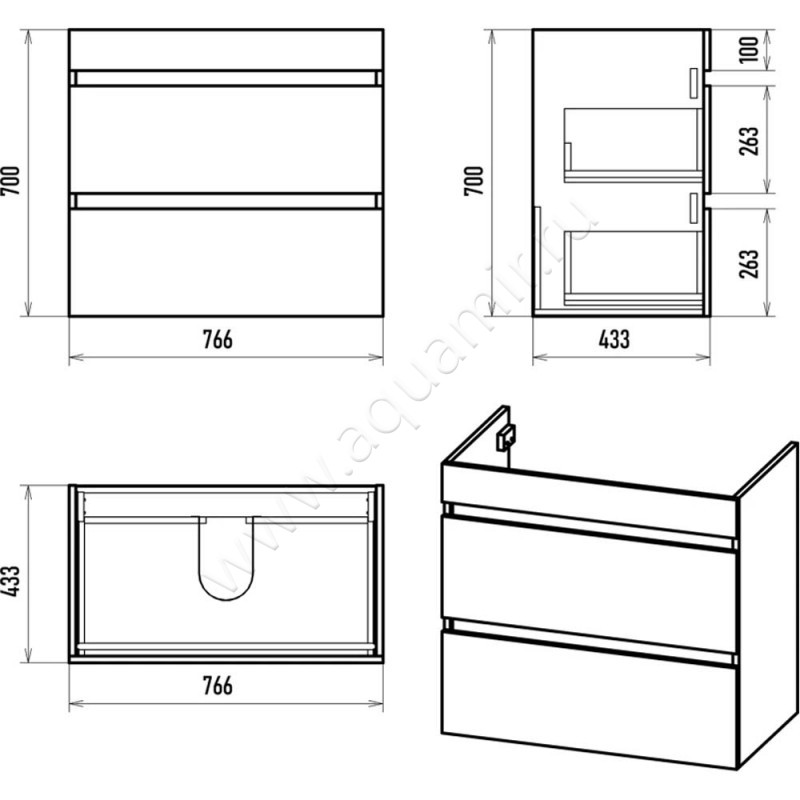 700

766

700

100

263

263

433

www.aquamir.ru

433

766