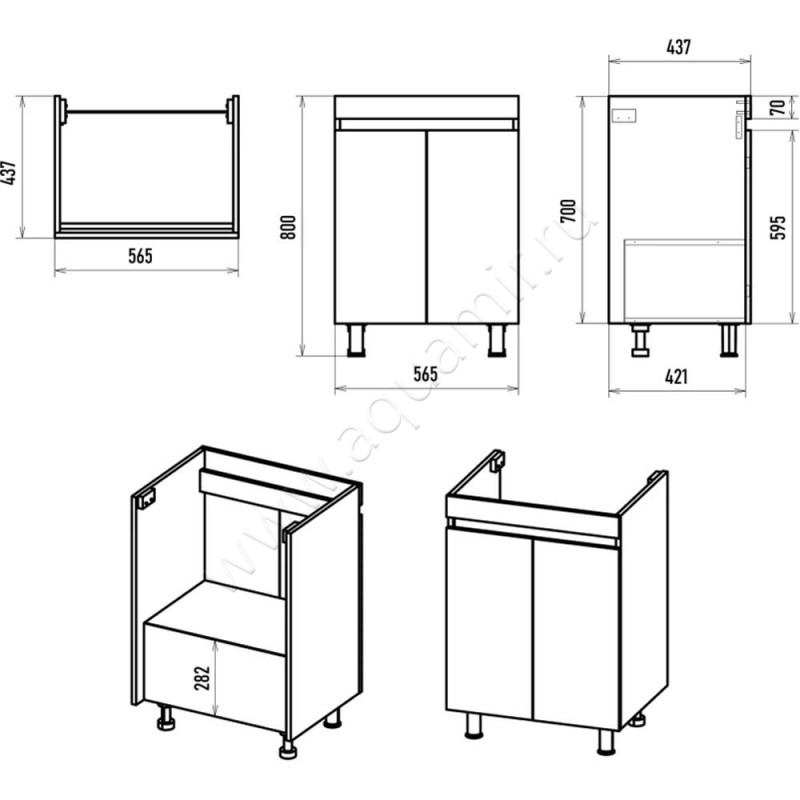 437
565
800
565
437
70
700
595
421
282
www.aquamir.ru