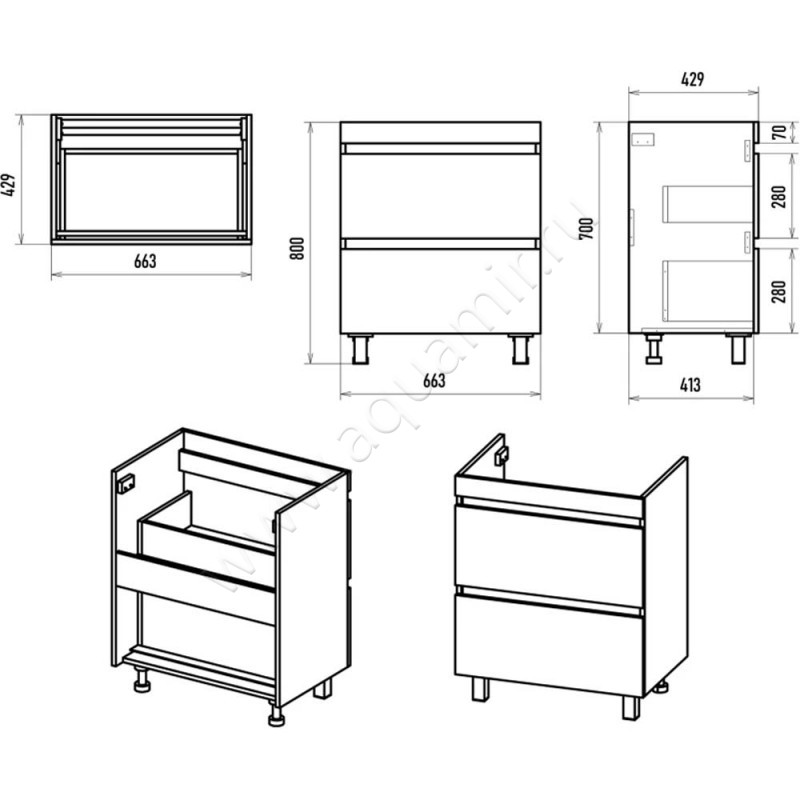 429
663
800
663
429
700
70
280
280
413
www.aquamir.ru