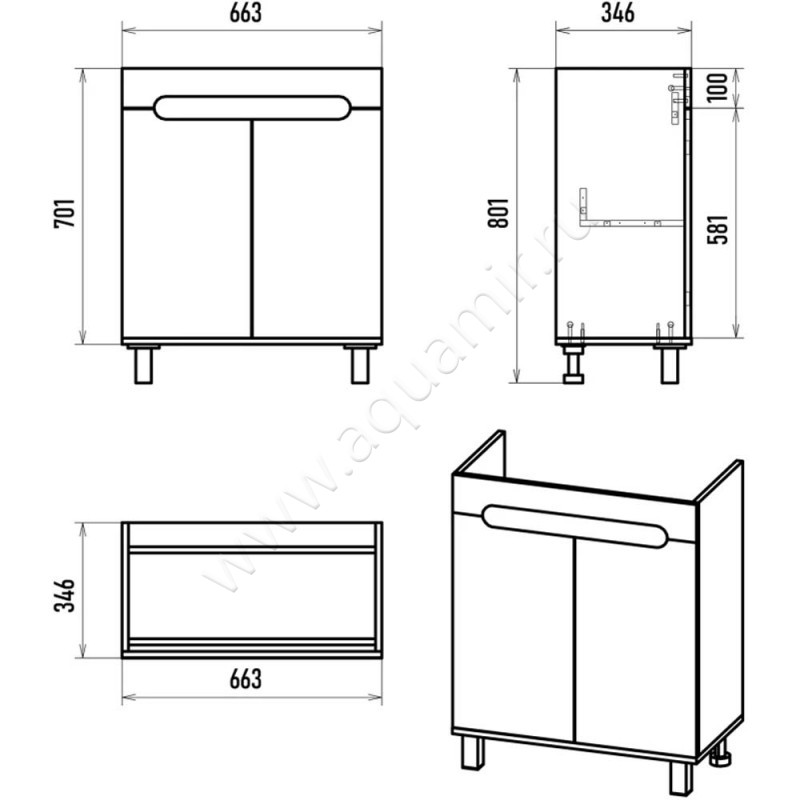 663
701
346
100
801
581
www.aquamir.ru
346
663