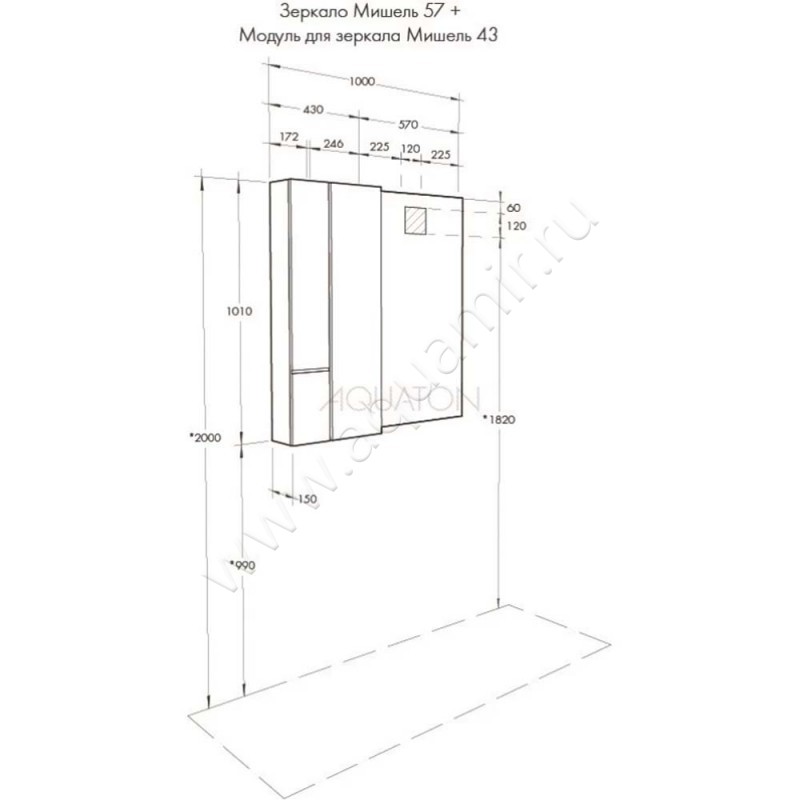 Зеркало Мишель 57 +
Модуль для зеркала Мишель 43

1000
430
570
172
246
225
120
225
60
120
1010
*2000
*1820
150
*990
AQUATON
www.aquamir.ru