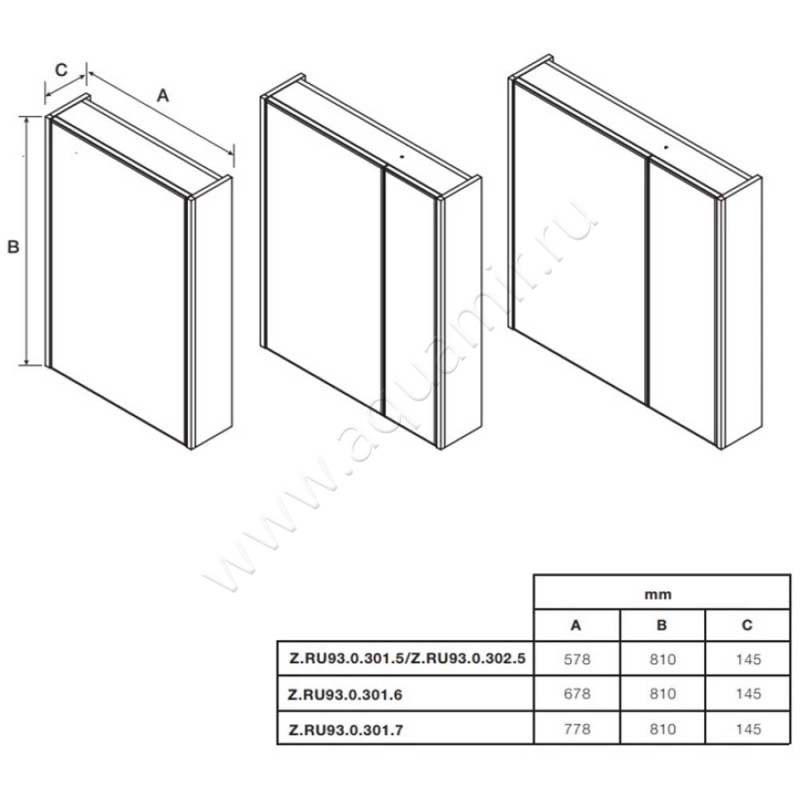 C
A
B

www.aquamir.ru

| | mm | | |
|---|---|---|---|
| | A | B | C |
| Z.RU93.0.301.5/Z.RU93.0.302.5 | 578 | 810 | 145 |
| Z.RU93.0.301.6 | 678 | 810 | 145 |
| Z.RU93.0.301.7 | 778 | 810 | 145 |