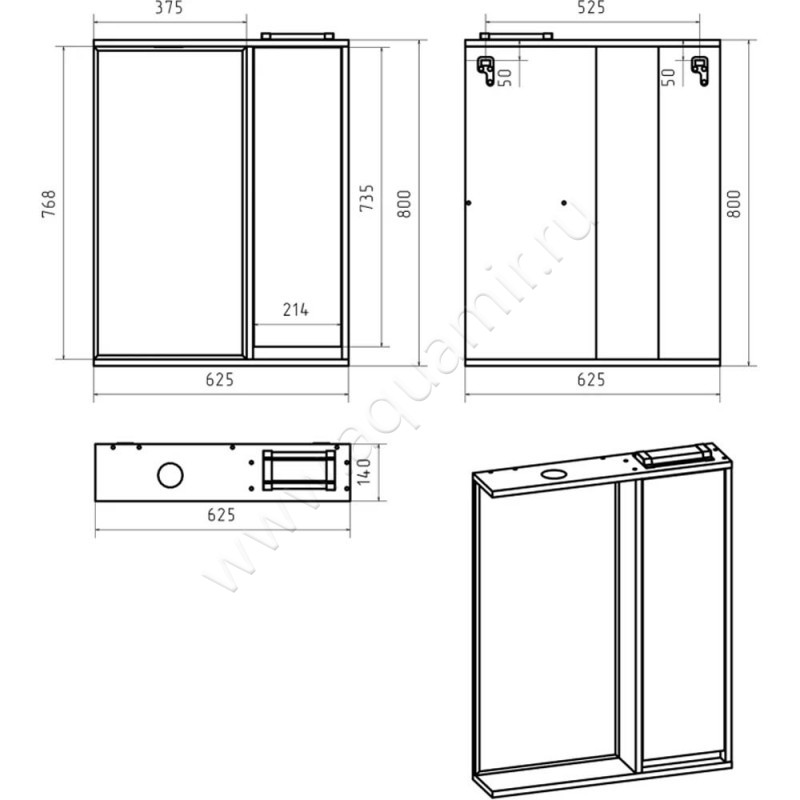 375
768
735
800
214
625
525
50
50
800
625
140
625
www.aquamir.ru