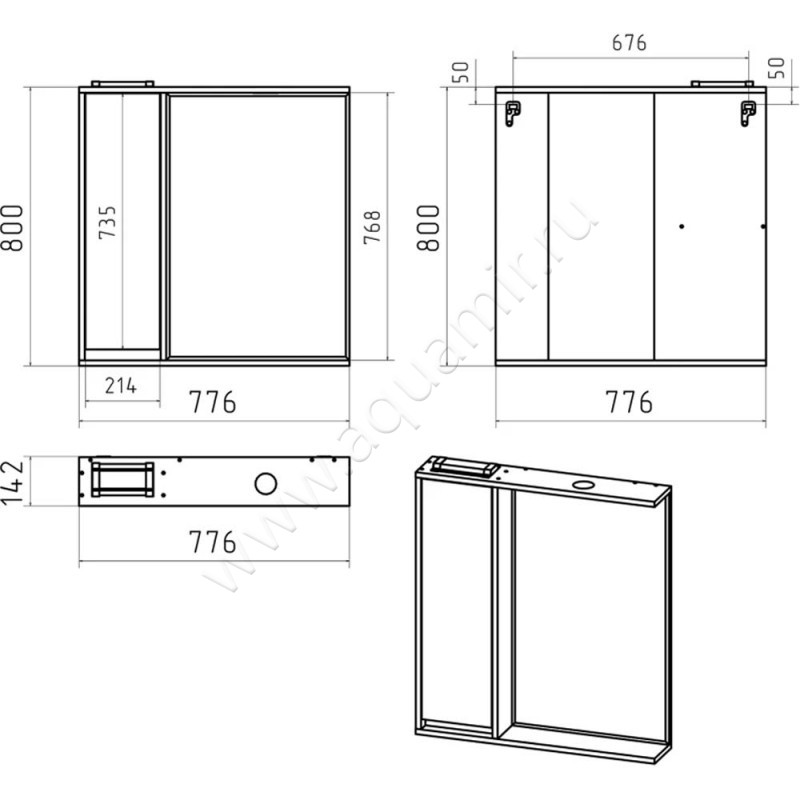 800
735
768
214
776
676
50
50
800
776
142
776
www.aquamir.ru