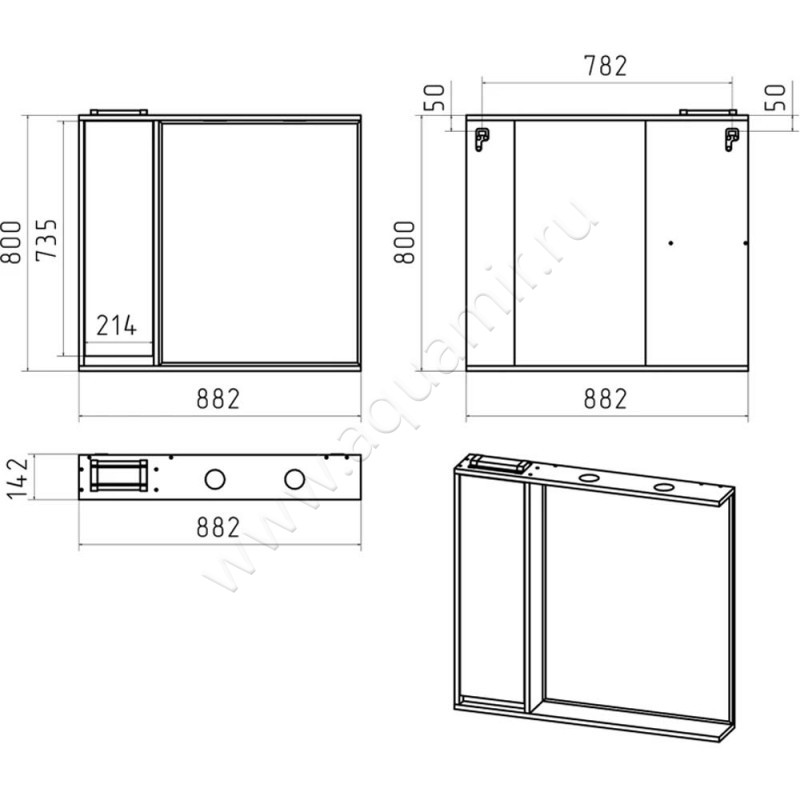 800
735
214
882
782
50
50
800
882
142
882
www.aquamir.ru