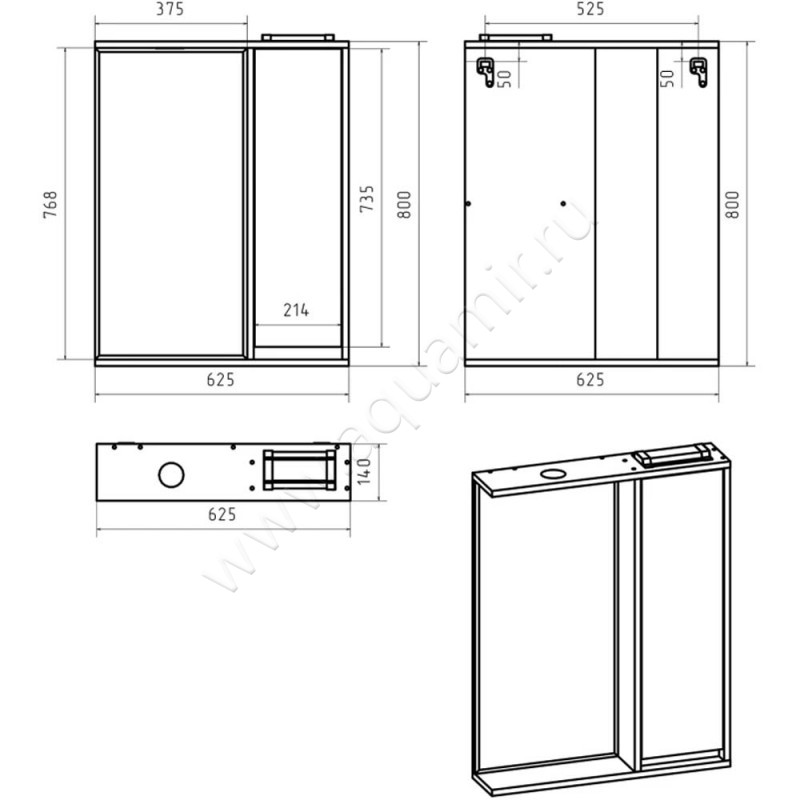 375
768
735
800
214
625
525
50
50
800
625
140
625
www.aquamir.ru